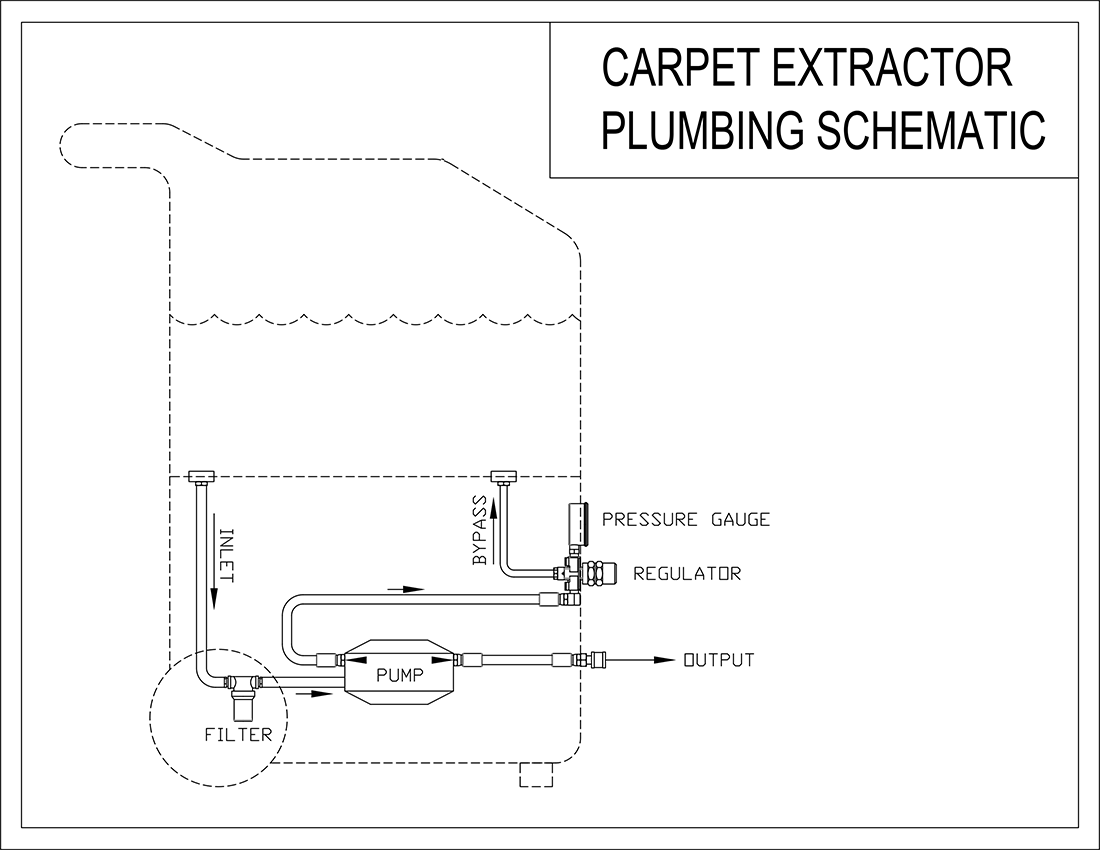 CARPET EXTRACTOR
PLUMBING SCHEMATIC

INLET

BYPASS

PRESSURE GAUGE

REGULATOR

PUMP

OUTPUT

FILTER